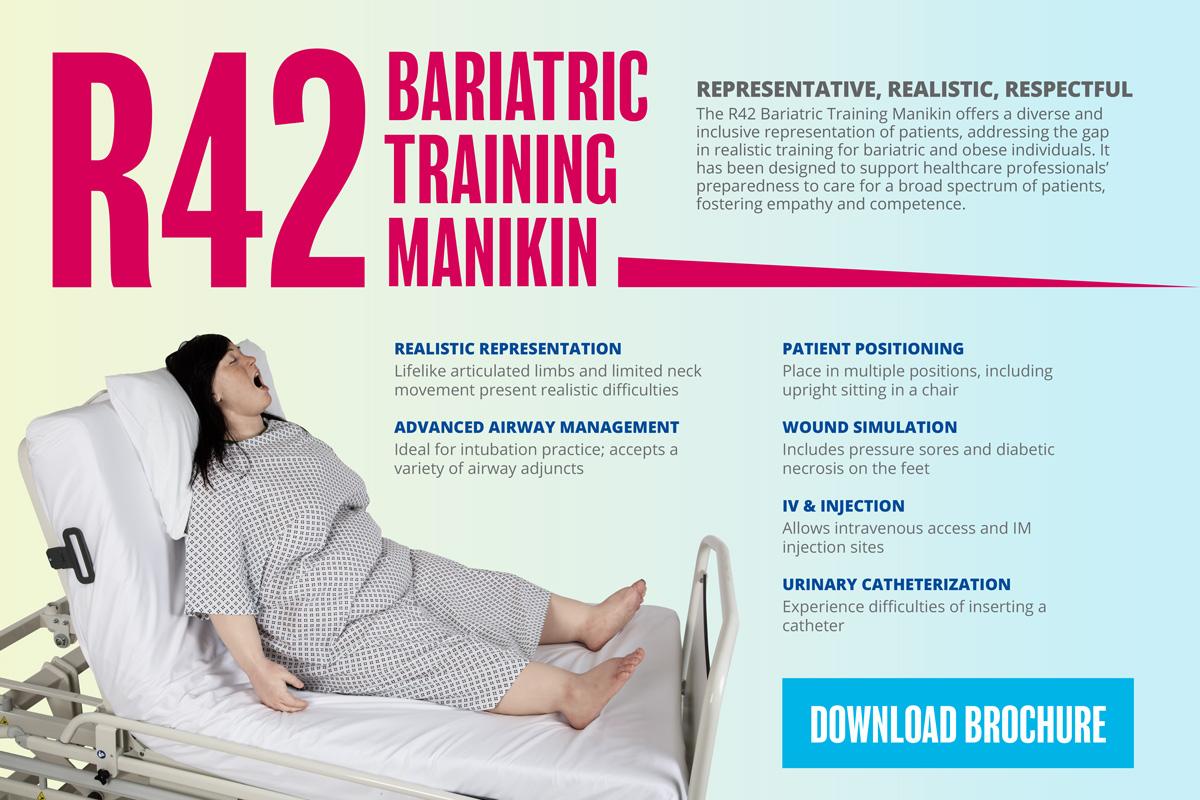 R42 BARIATRIC TRAINING MANIKIN

REPRESENTATIVE, REALISTIC, RESPECTFUL
The R42 Bariatric Training Manikin offers a diverse and inclusive representation of patients, addressing the gap in realistic training for bariatric and obese individuals. It has been designed to support healthcare professionals' preparedness to care for a broad spectrum of patients, fostering empathy and competence.

REALISTIC REPRESENTATION
Lifelike articulated limbs and limited neck movement present realistic difficulties

ADVANCED AIRWAY MANAGEMENT
Ideal for intubation practice; accepts a variety of airway adjuncts

PATIENT POSITIONING
Place in multiple positions, including upright sitting in a chair

WOUND SIMULATION
Includes pressure sores and diabetic necrosis on the feet

IV & INJECTION
Allows intravenous access and IM injection sites

URINARY CATHETERIZATION
Experience difficulties of inserting a catheter

DOWNLOAD BROCHURE